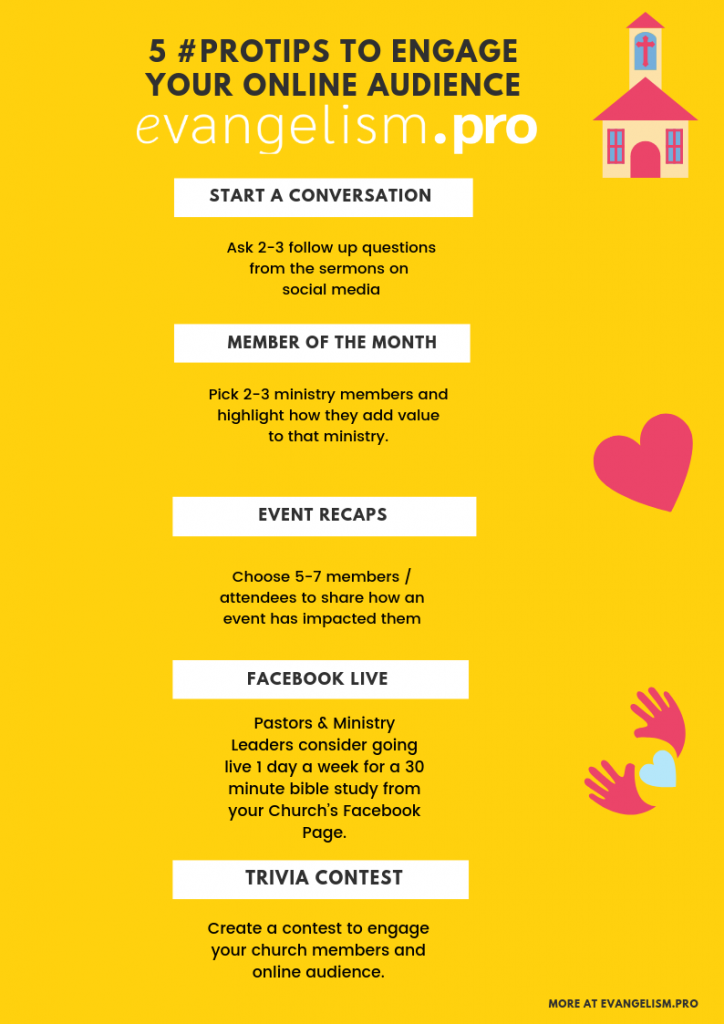 5 #PROTIPS TO ENGAGE YOUR ONLINE AUDIENCE
evangelism.pro

START A CONVERSATION

Ask 2-3 follow up questions from the sermons on social media

MEMBER OF THE MONTH

Pick 2-3 ministry members and highlight how they add value to that ministry.

EVENT RECAPS

Choose 5-7 members / attendees to share how an event has impacted them

FACEBOOK LIVE

Pastors & Ministry Leaders consider going live 1 day a week for a 30 minute bible study from your Church's Facebook Page.

TRIVIA CONTEST

Create a contest to engage your church members and online audience.

MORE AT EVANGELISM.PRO